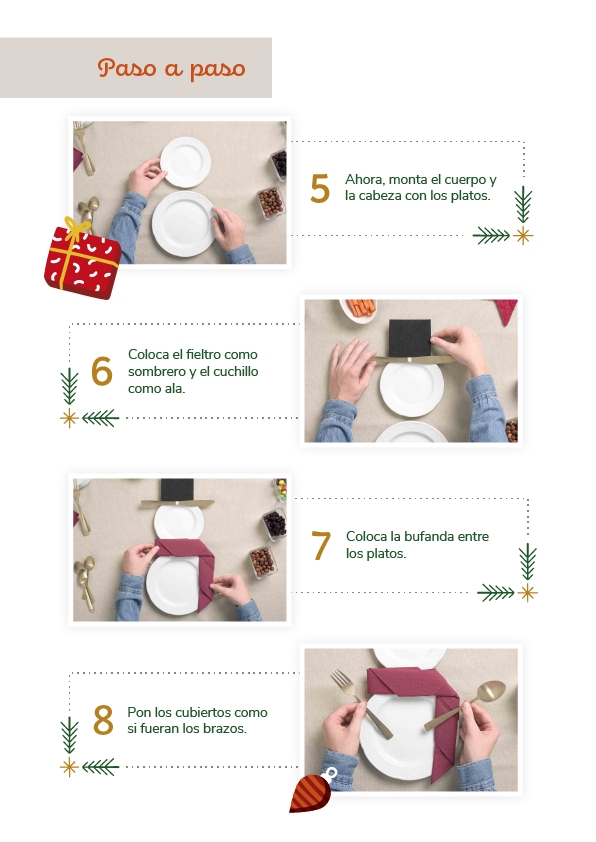 Paso a paso

5 Ahora, monta el cuerpo y la cabeza con los platos.

6 Coloca el fieltro como sombrero y el cuchillo como ala.

7 Coloca la bufanda entre los platos.

8 Pon los cubiertos como si fueran los brazos.