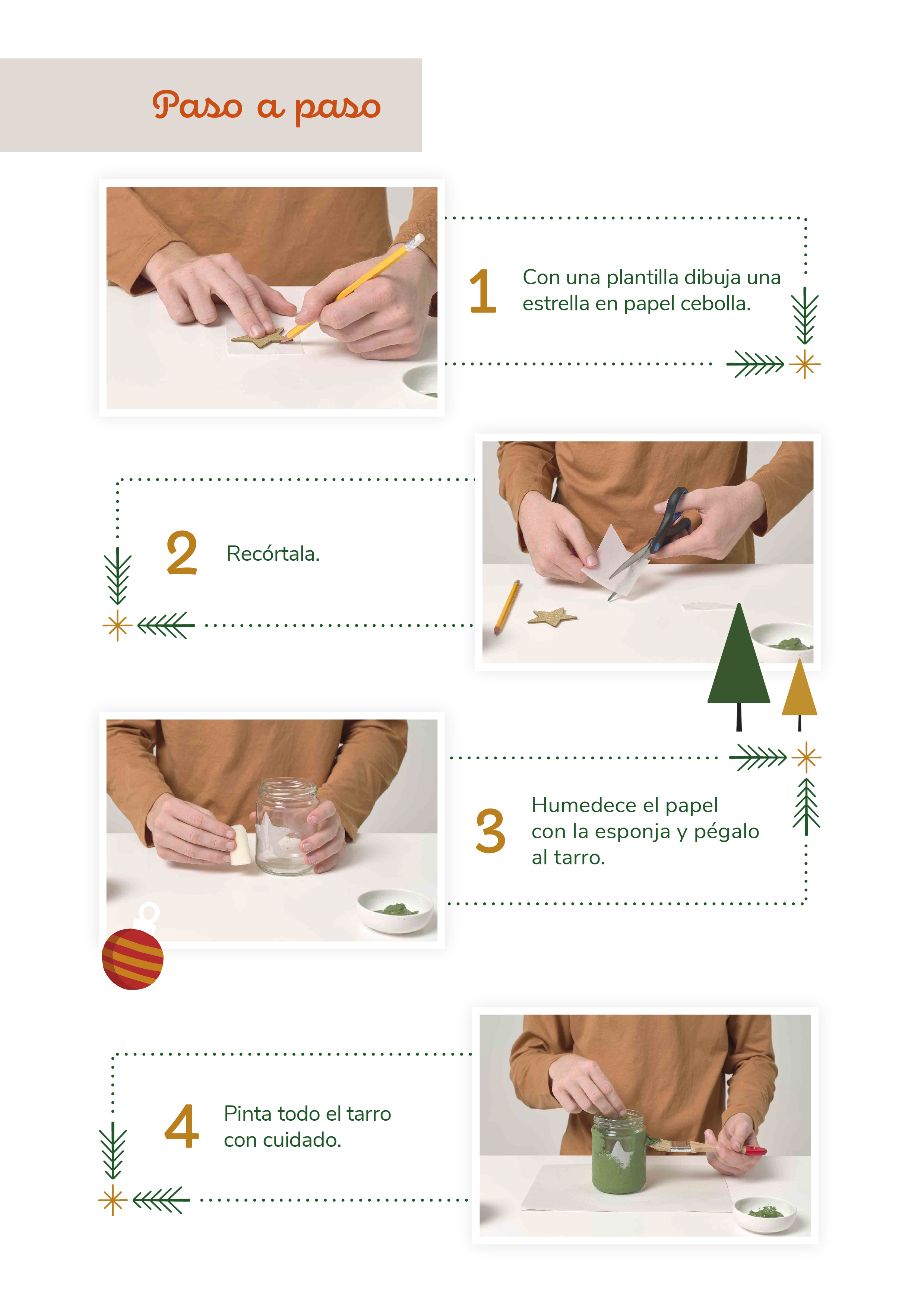 Paso a paso

1 Con una plantilla dibuja una estrella en papel cebolla.

2 Recórtala.

3 Humedece el papel con la esponja y pégalo al tarro.

4 Pinta todo el tarro con cuidado.