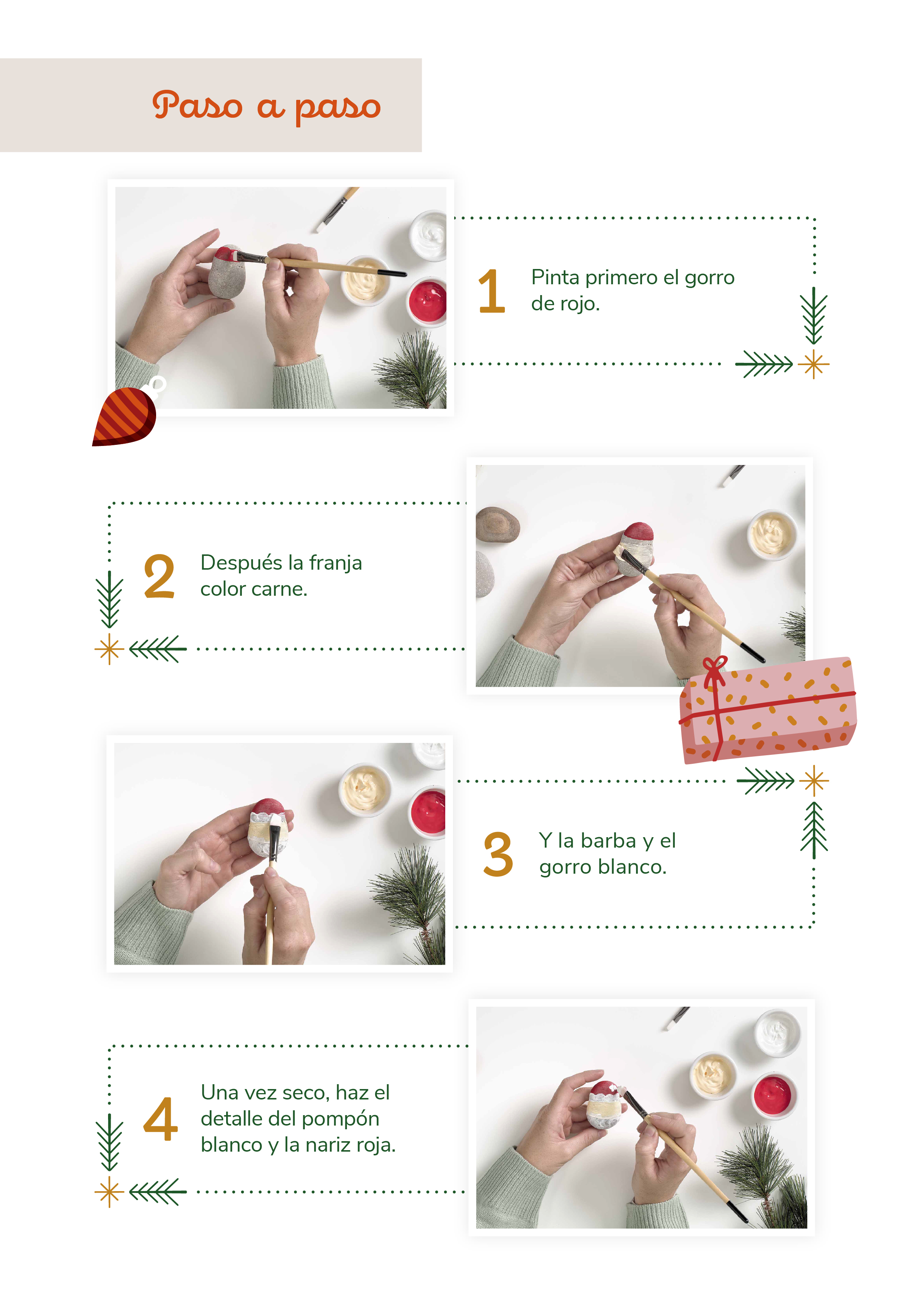 Paso a paso

1 Pinta primero el gorro de rojo.

2 Después la franja color carne.

3 Y la barba y el gorro blanco.

4 Una vez seco, haz el detalle del pompón blanco y la nariz roja.